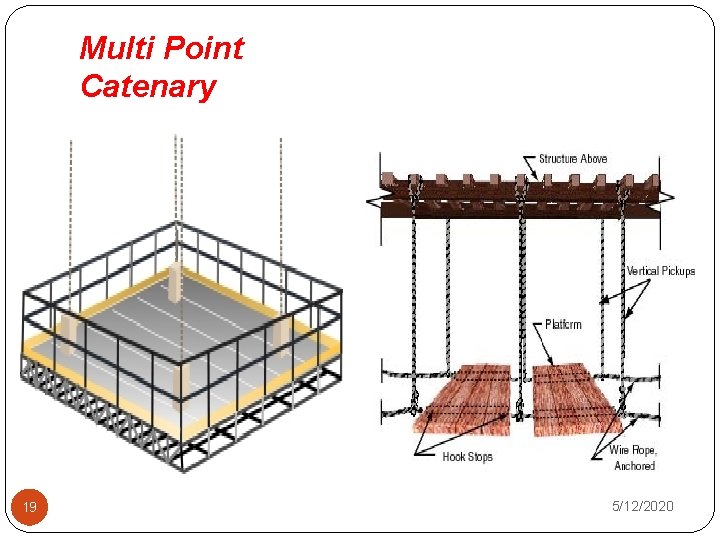 Multi Point Catenary

Structure Above

Vertical Pickups

Platform

Hook Stops

Wire Rope, Anchored

19

5/12/2020