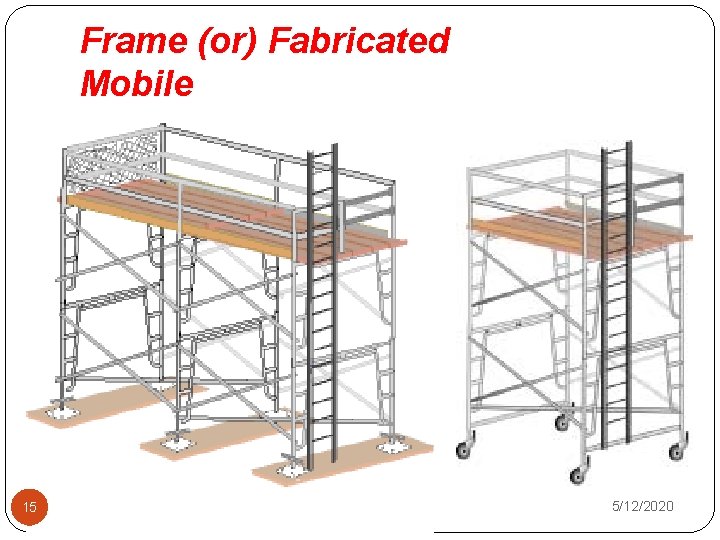 Frame (or) Fabricated
Mobile

15

5/12/2020