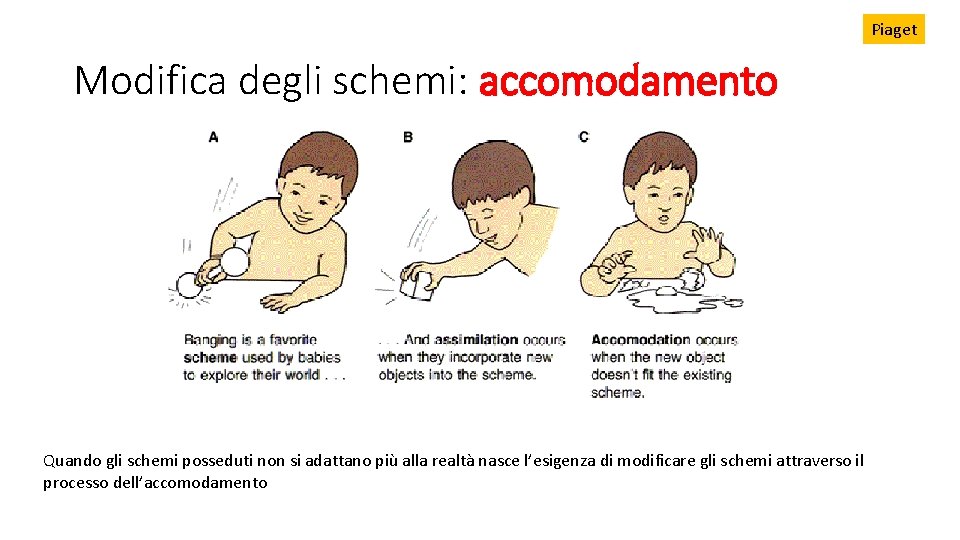 Piaget

Modifica degli schemi: accomodamento

A

B

C

Banging is a favorite scheme used by babies to explore their world . . .

. . . And assimilation occurs when they incorporate new objects into the scheme.

Accomodation occurs when the new object doesn't fit the existing scheme.

Quando gli schemi posseduti non si adattano più alla realtà nasce l'esigenza di modificare gli schemi attraverso il processo dell'accomodamento