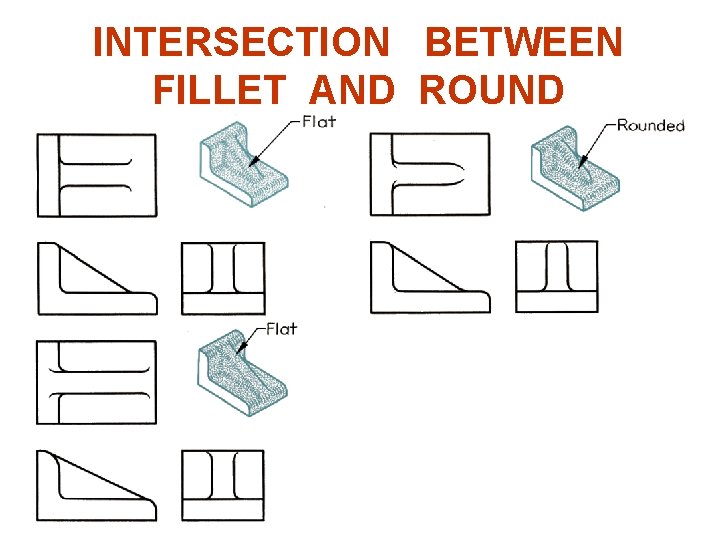 INTERSECTION BETWEEN FILLET AND ROUND

Flat

Rounded

Flat