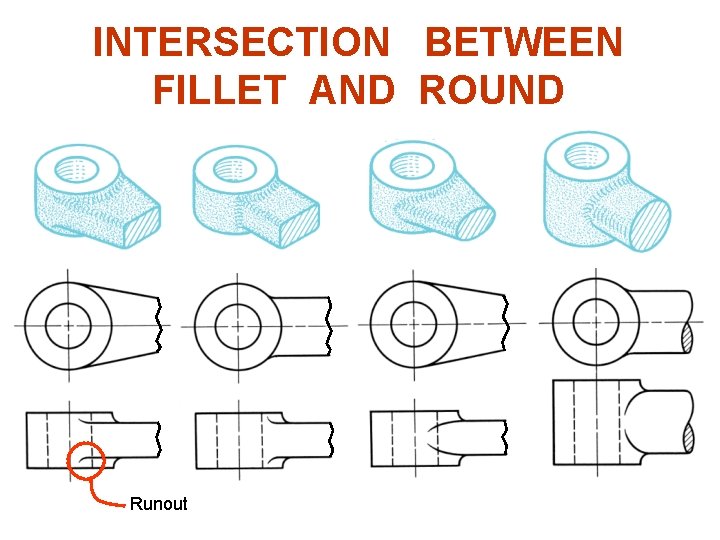 INTERSECTION BETWEEN FILLET AND ROUND

Runout