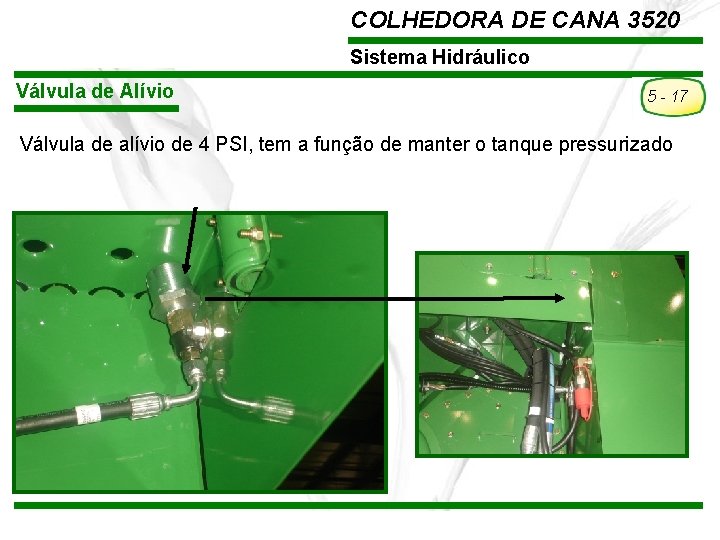 COLHEDORA DE CANA 3520

Sistema Hidráulico

Válvula de Alívio

5 - 17

Válvula de alívio de 4 PSI, tem a função de manter o tanque pressurizado