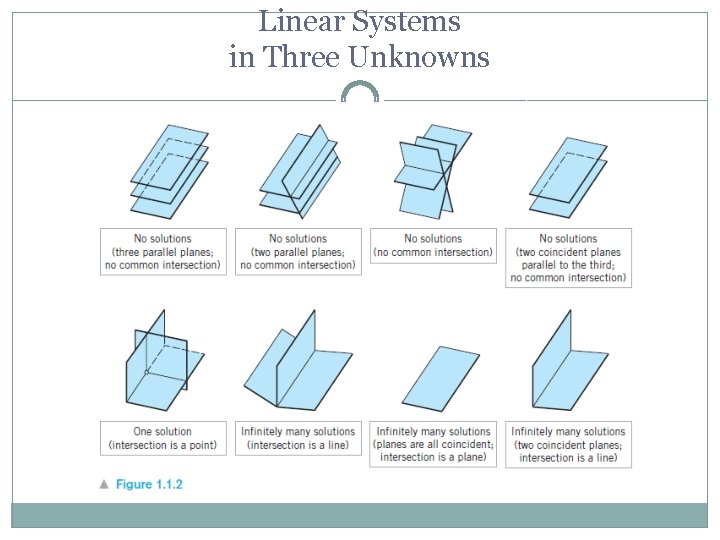 Linear Systems
in Three Unknowns

No solutions
(three parallel planes;
no common intersection)

No solutions
(two parallel planes;
no common intersection)

No solutions
(no common intersection)

No solutions
(two coincident planes
parallel to the third;
no common intersection)

One solution
(intersection is a point)

Infinitely many solutions
(intersection is a line)

Infinitely many solutions
(planes are all coincident;
intersection is a plane)

Infinitely many solutions
(two coincident planes;
intersection is a line)

▲ Figure 1.1.2