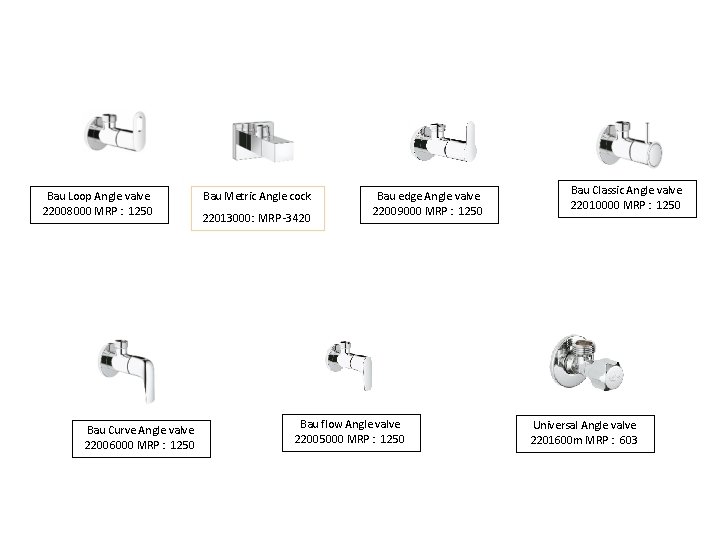 Bau Loop Angle valve
22008000 MRP : 1250

Bau Metric Angle cock
22013000: MRP-3420

Bau edge Angle valve
22009000 MRP : 1250

Bau Classic Angle valve
22010000 MRP : 1250

Bau Curve Angle valve
22006000 MRP : 1250

Bau flow Angle valve
22005000 MRP : 1250

Universal Angle valve
2201600m MRP : 603