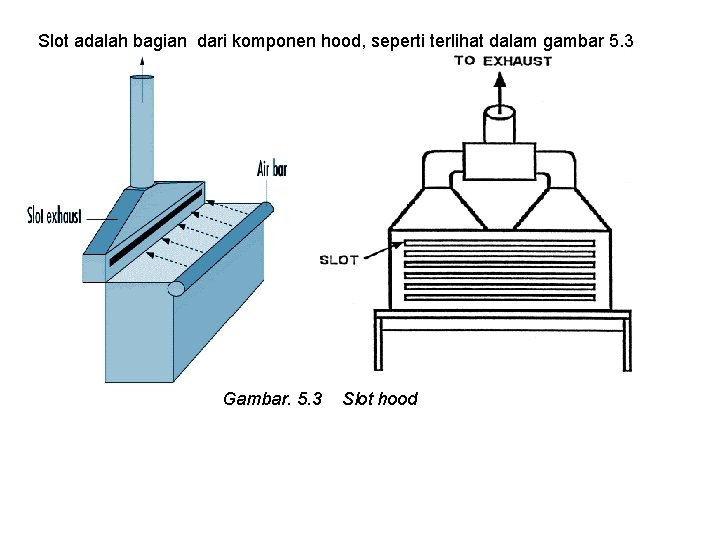 Slot adalah bagian dari komponen hood, seperti terlihat dalam gambar 5.3

Air bar

Slot exhaust

TO EXHAUST

SLOT

Gambar. 5.3 Slot hood