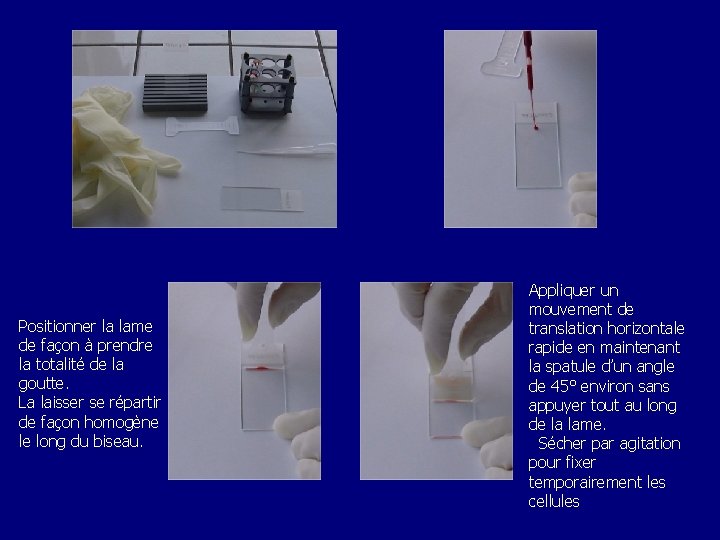 Positionner la lame de façon à prendre la totalité de la goutte.
La laisser se répartir de façon homogène le long du biseau.

Appliquer un mouvement de translation horizontale rapide en maintenant la spatule d'un angle de 45° environ sans appuyer tout au long de la lame.
Sécher par agitation pour fixer temporairement les cellules