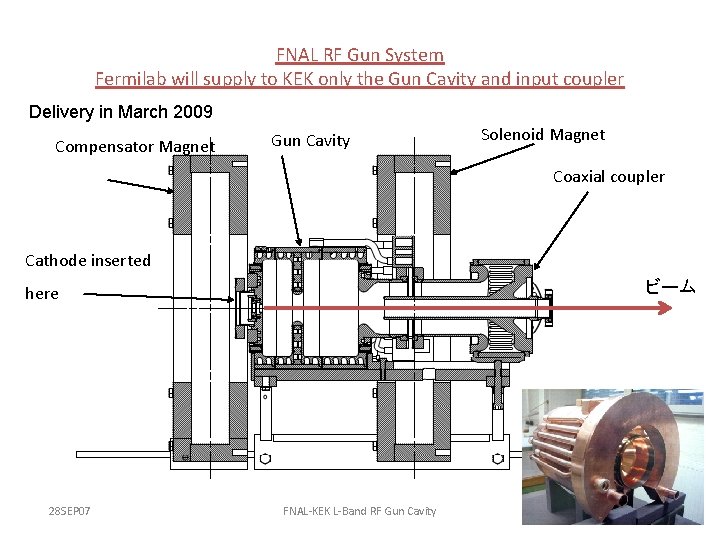 FNAL RF Gun System
Fermilab will supply to KEK only the Gun Cavity and input coupler

Delivery in March 2009

Compensator Magnet

Gun Cavity

Solenoid Magnet

Coaxial coupler

Cathode inserted here

ビーム

28SEP07

FNAL-KEK L-Band RF Gun Cavity