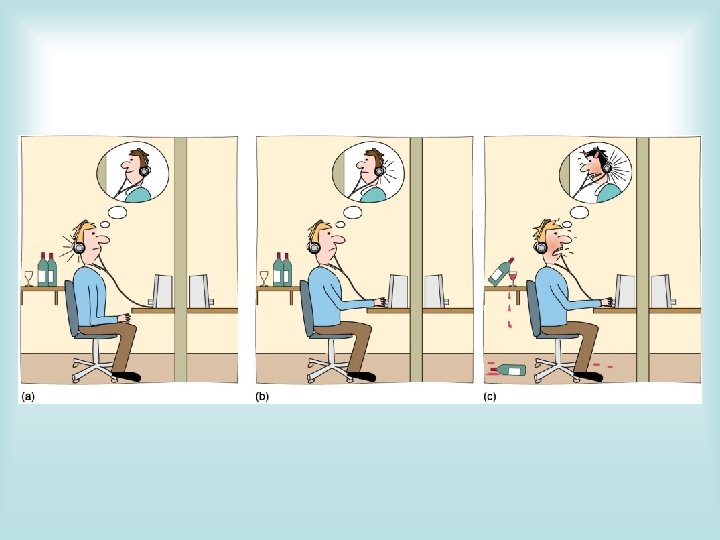 (a)

(b)

(c)