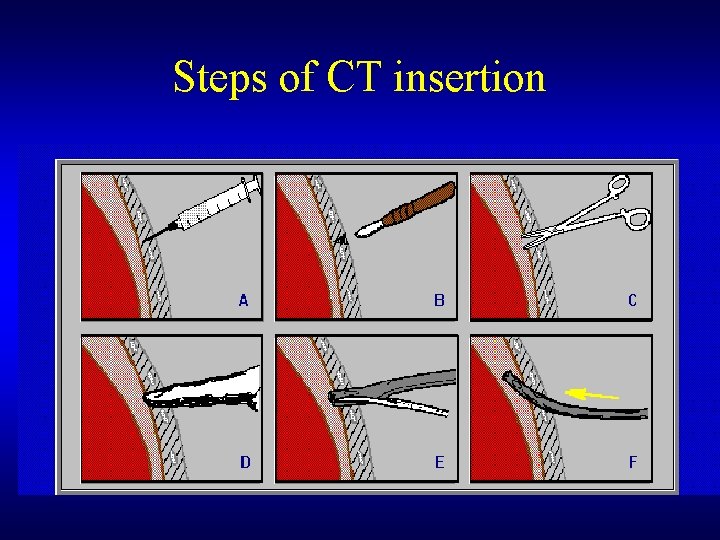 Steps of CT insertion

A

B

C

D

E

F