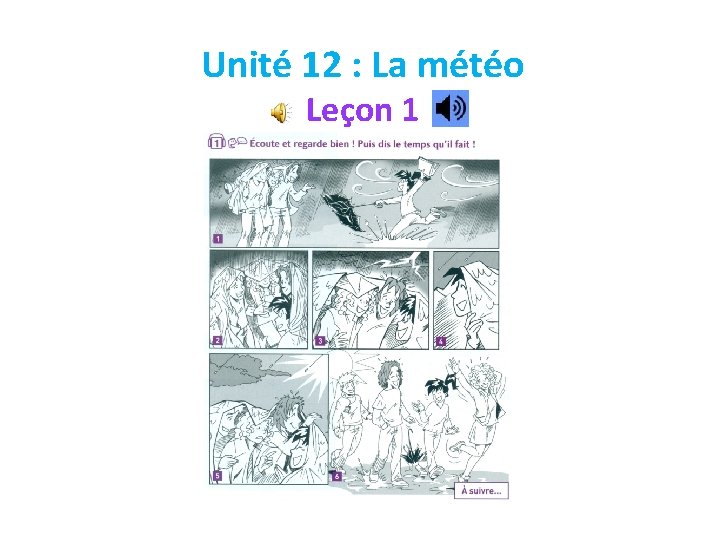 Unité 12 : La météo

Leçon 1

1 Écoute et regarde bien ! Puis dis le temps qu'il fait !

1

2

3

4

5

6

À suivre...