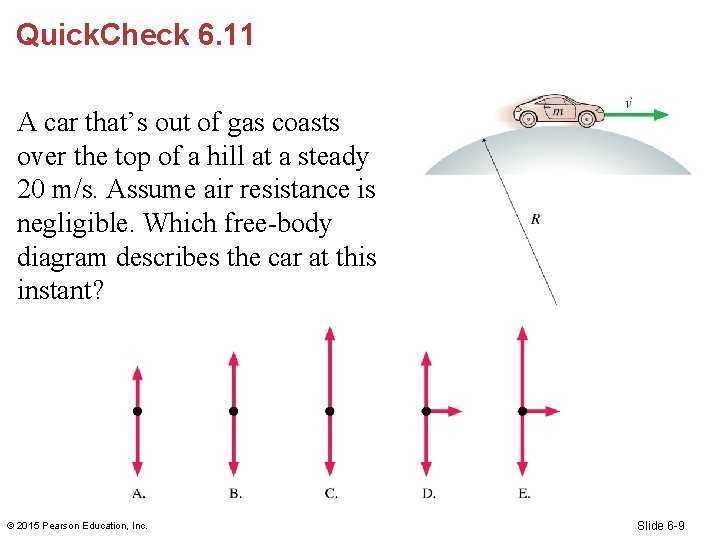 QuickCheck 6.11

A car that's out of gas coasts over the top of a hill at a steady 20 m/s. Assume air resistance is negligible. Which free-body diagram describes the car at this instant?

$m$

$\vec{v}$

$R$

A.

B.

C.

D.

E.

© 2015 Pearson Education, Inc.

Slide 6-9