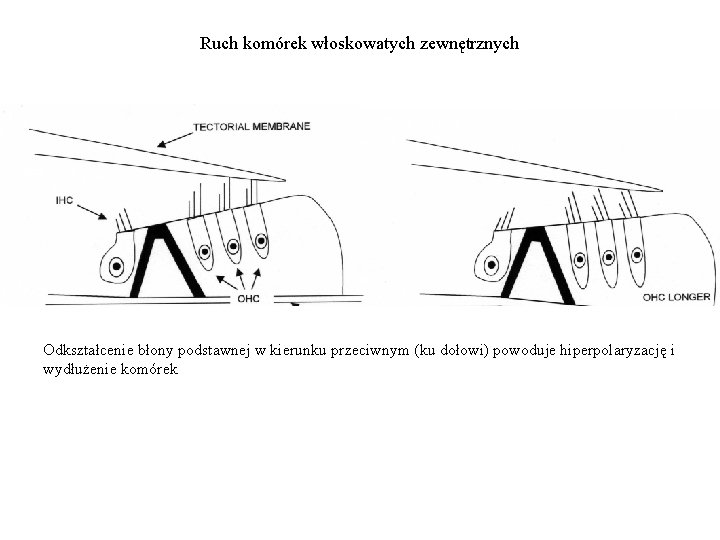 Ruch komórek włoskowatych zewnętrznych

TECTORIAL MEMBRANE

IHC

OHC

OHC LONGER

Odkształcenie błony podstawnej w kierunku przeciwnym (ku dołowi) powoduje hiperpolaryzację i wydłużenie komórek