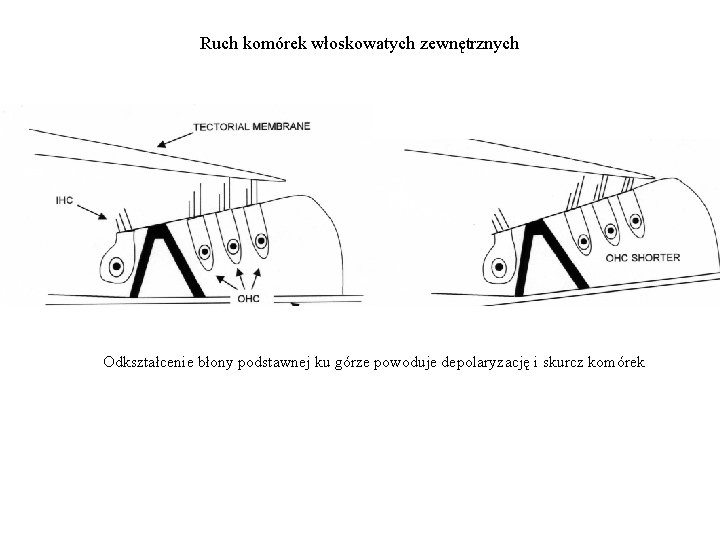 Ruch komórek włoskowatych zewnętrznych

TECTORIAL MEMBRANE

IHC

OHC

OHC SHORTER

Odkształcenie błony podstawnej ku górze powoduje depolaryzację i skurcz komórek