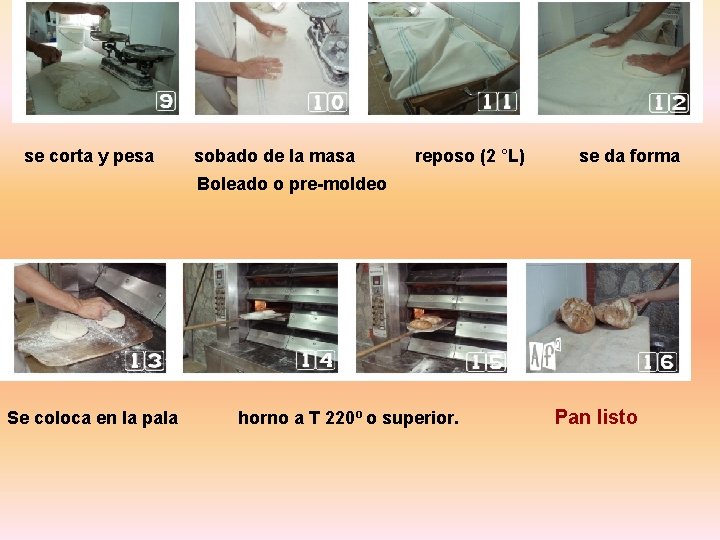 9

10

11

12

se corta y pesa

sobado de la masa
Boleado o pre-moldeo

reposo (2 °L)

se da forma

13

14

15

Af²

16

Se coloca en la pala

horno a T 220º o superior.

Pan listo