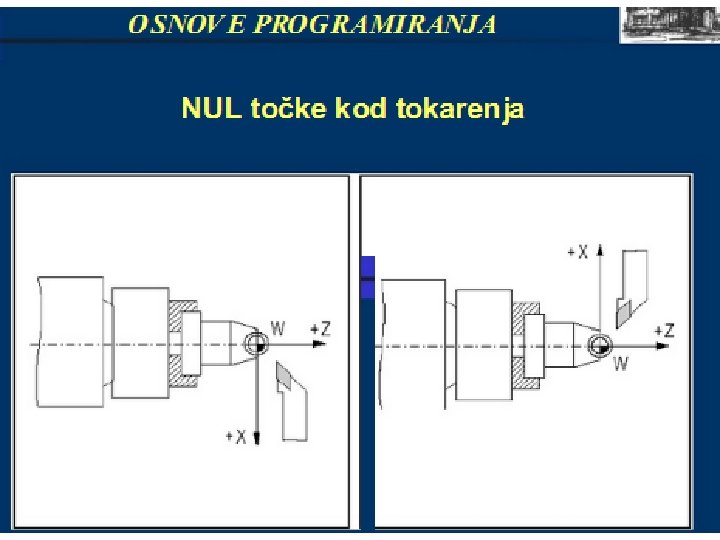 OSNOVE PROGRAMIRANJA

NUL točke kod tokarenja

W
+Z
+X

+X
+Z
W