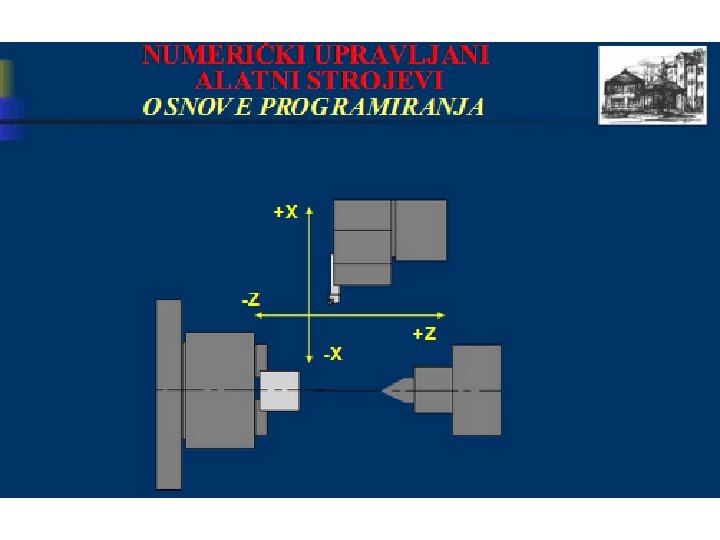 NUMERIČKI UPRAVLJANI ALATNI STROJEVI
OSNOVE PROGRAMIRANJA

+X
-Z
+Z
-X