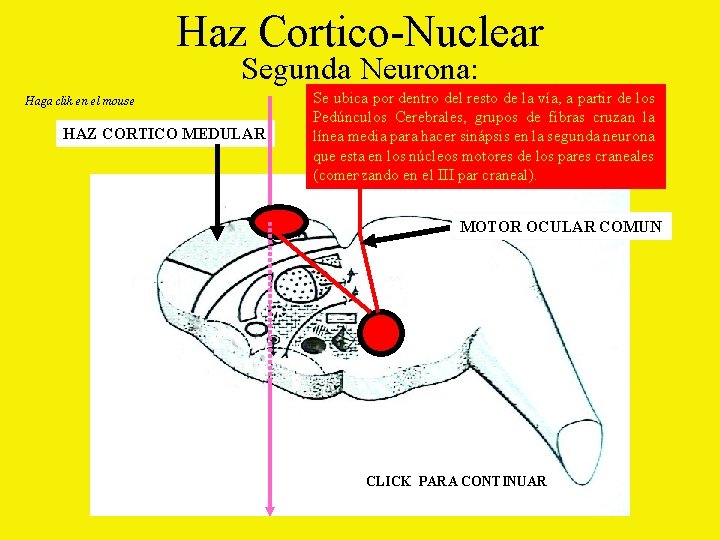 Haz Cortico-Nuclear
Segunda Neurona:

Haga clik en el mouse

HAZ CORTICO MEDULAR

Se ubica por dentro del resto de la vía, a partir de los Pedúnculos Cerebrales, grupos de fibras cruzan la línea media para hacer sinápsis en la segunda neurona que esta en los núcleos motores de los pares craneales (comenzando en el III par craneal).

MOTOR OCULAR COMUN

CLICK PARA CONTINUAR