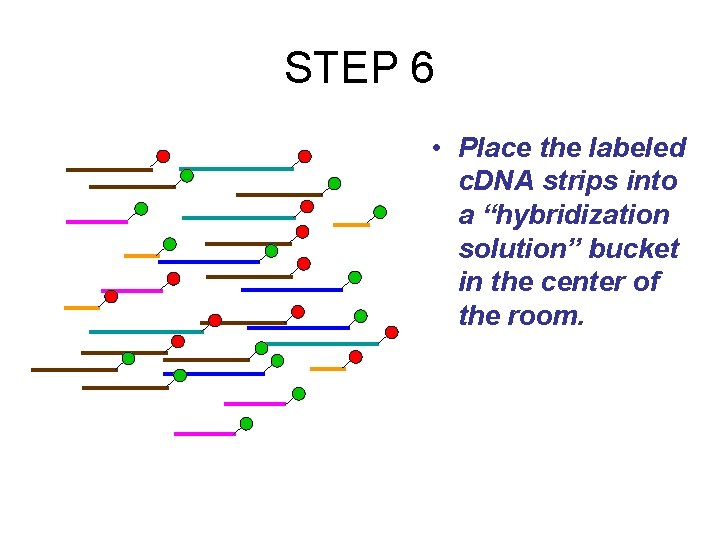 STEP 6

• Place the labeled cDNA strips into a “hybridization solution” bucket in the center of the room.