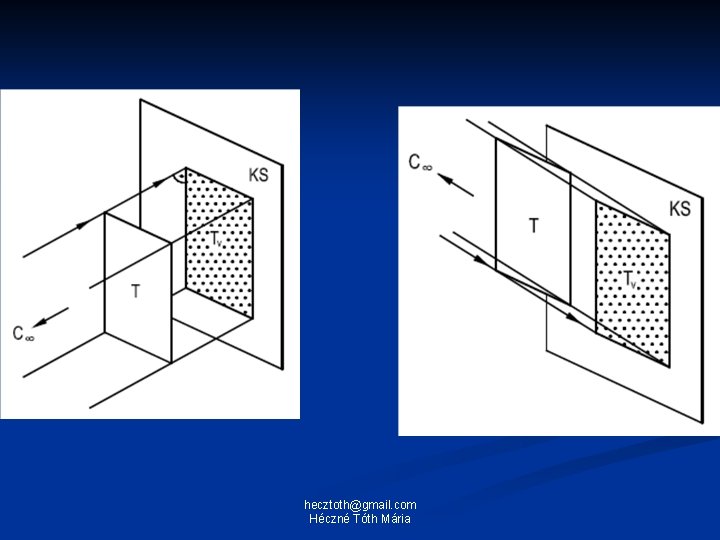 KS

$T_v$

T

$C_\infty$

$C_\infty$

T

KS

$T_v$

hecztoth@gmail.com
Héczné Tóth Mária