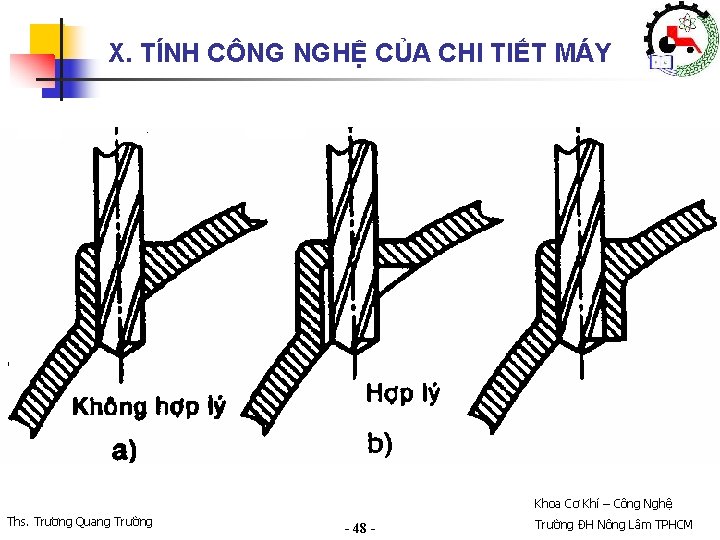 X. TÍNH CÔNG NGHỆ CỦA CHI TIẾT MÁY

Không hợp lý

a)

Hợp lý

b)

Ths. Trương Quang Trường

- 48 -

Khoa Cơ Khí – Công Nghệ
Trường ĐH Nông Lâm TPHCM