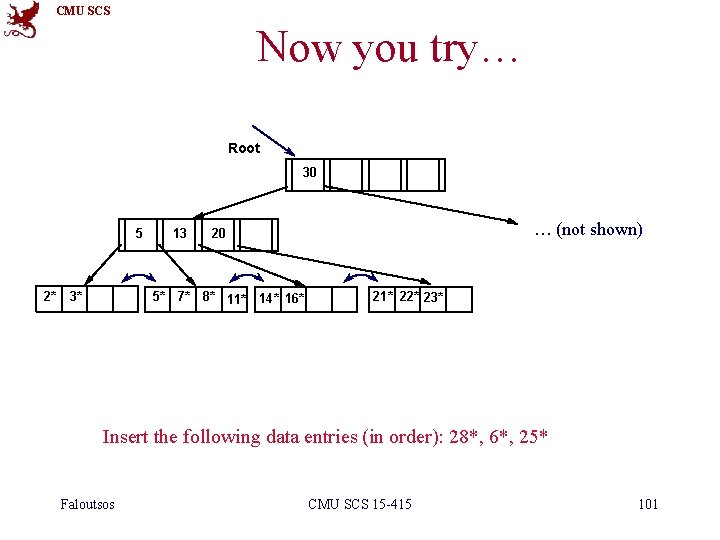 CMU SCS

Now you try…

Root

30

5 13 20

… (not shown)

2* 3*

5* 7* 8* 11*

14* 16*

21* 22* 23*

Insert the following data entries (in order): 28*, 6*, 25*

Faloutsos

CMU SCS 15-415

101