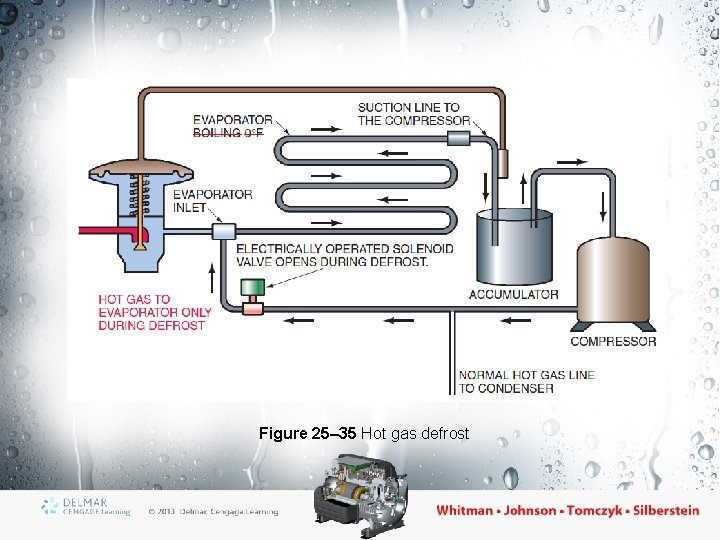 EVAPORATOR BOILING 0°F

SUCTION LINE TO THE COMPRESSOR

EVAPORATOR INLET

ELECTRICALLY OPERATED SOLENOID VALVE OPENS DURING DEFROST.

HOT GAS TO EVAPORATOR ONLY DURING DEFROST

ACCUMULATOR

COMPRESSOR

NORMAL HOT GAS LINE TO CONDENSER

Figure 25–35 Hot gas defrost

DELMAR CENGAGE Learning

© 2013 Delmar, Cengage Learning

Whitman • Johnson • Tomczyk • Silberstein