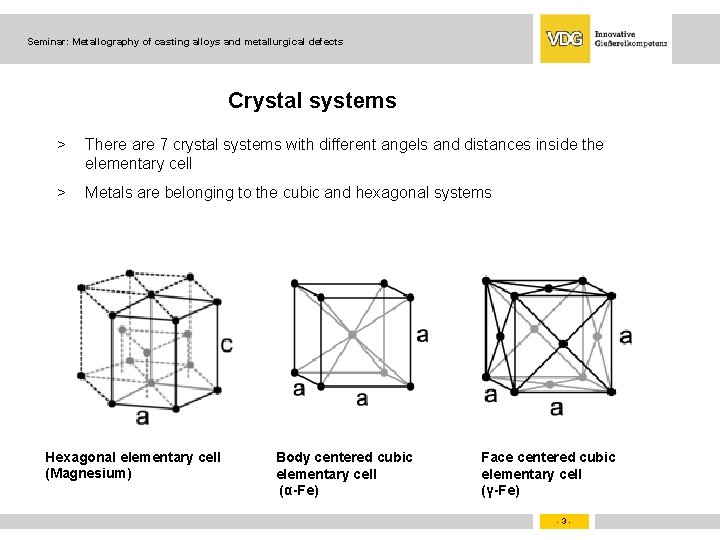 Seminar: Metallography of casting alloys and metallurgical defects

VDG Innovative Gießereikompetenz

Crystal systems

> There are 7 crystal systems with different angels and distances inside the elementary cell

> Metals are belonging to the cubic and hexagonal systems

c

a

a

a

a

a

a

a

Hexagonal elementary cell (Magnesium)

Body centered cubic elementary cell (α-Fe)

Face centered cubic elementary cell (γ-Fe)

- 3 -