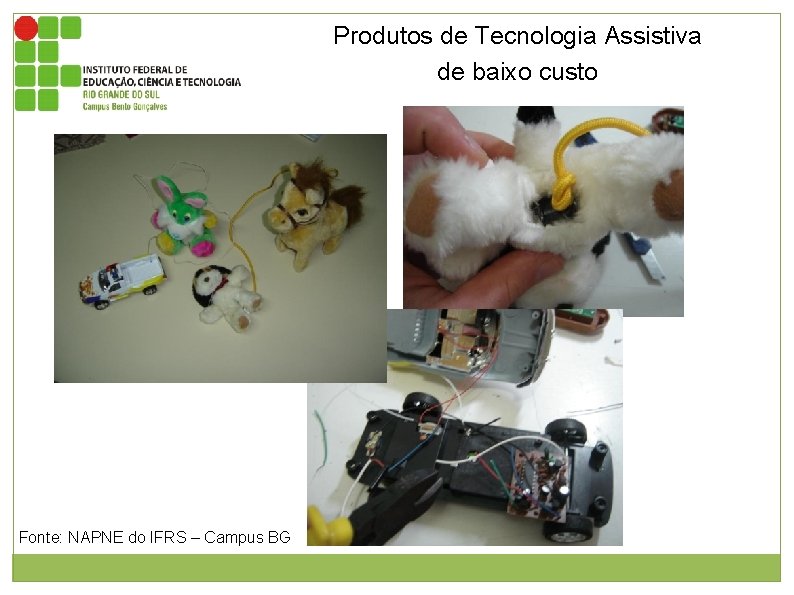 INSTITUTO FEDERAL DE
EDUCAÇÃO, CIÊNCIA E TECNOLOGIA
RIO GRANDE DO SUL
Campus Bento Gonçalves

Produtos de Tecnologia Assistiva de baixo custo

Fonte: NAPNE do IFRS – Campus BG