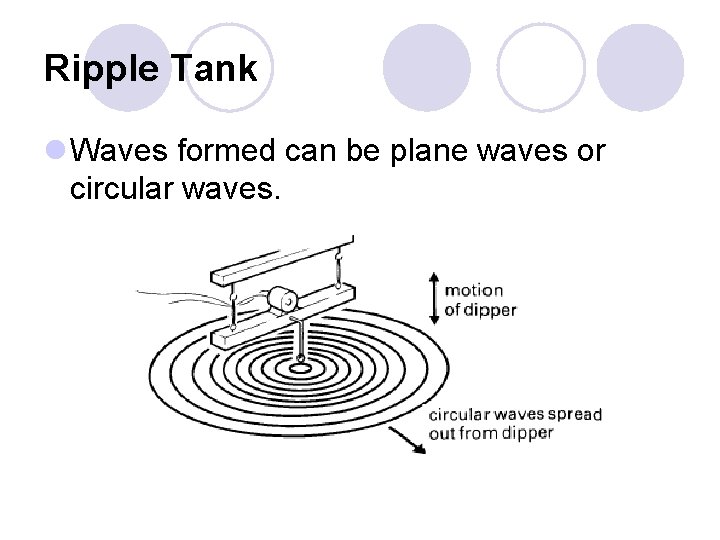 Ripple Tank

Waves formed can be plane waves or circular waves.

motion of dipper

circular waves spread out from dipper