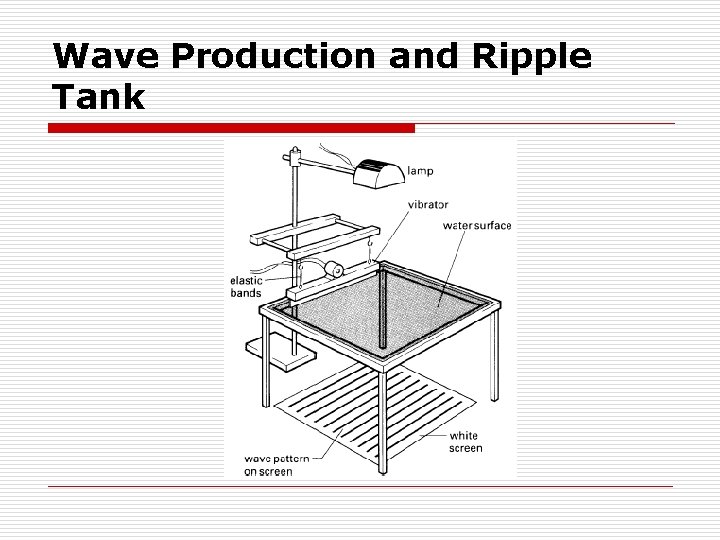 Wave Production and Ripple Tank

lamp

vibrator

water surface

elastic bands

white screen

wave pattern on screen