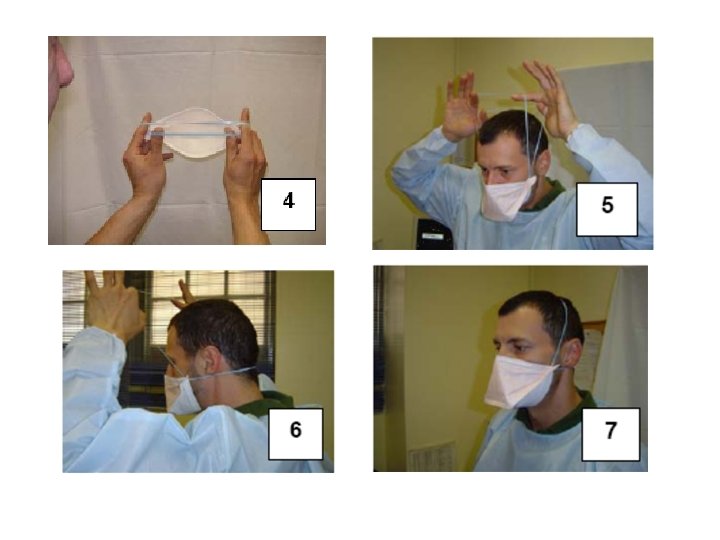 4

5

6

7