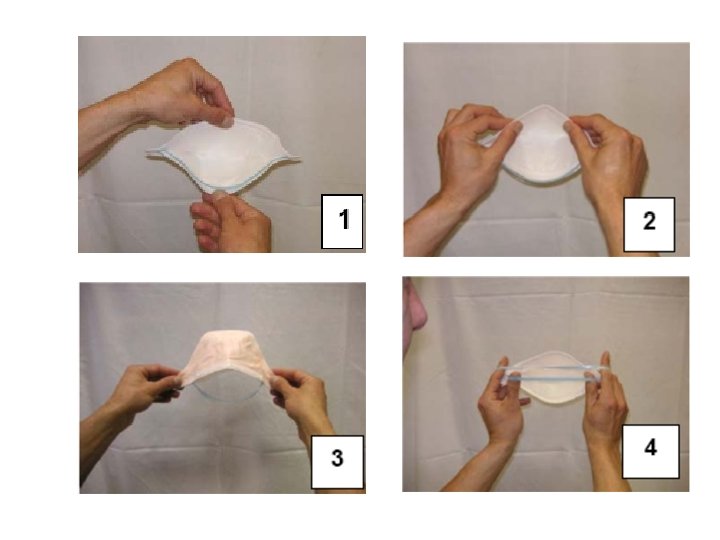 1

2

3

4