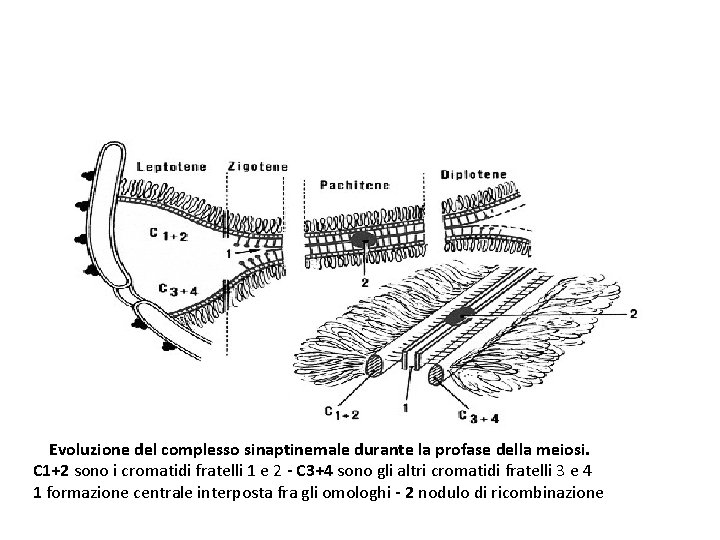 Leptotene
Zigotene
Pachitene
Diplotene
$C_{1+2}$
1
$C_{3+4}$
2
2
$C_{1+2}$
1
$C_{3+4}$

Evoluzione del complesso sinaptinemale durante la profase della meiosi.
C1+2 sono i cromatidi fratelli 1 e 2 - C3+4 sono gli altri cromatidi fratelli 3 e 4
1 formazione centrale interposta fra gli omologhi - 2 nodulo di ricombinazione