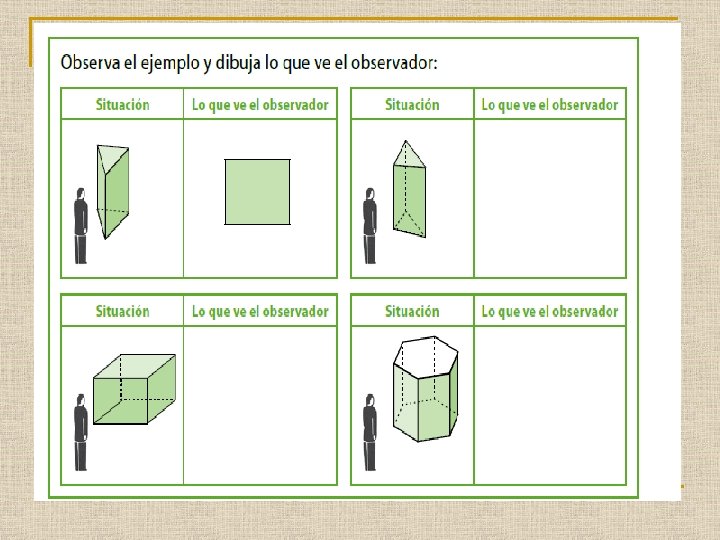 Observa el ejemplo y dibuja lo que ve el observador:

| Situación | Lo que ve el observador |
|---|---|
| | |

| Situación | Lo que ve el observador |
|---|---|
| | |

| Situación | Lo que ve el observador |
|---|---|
| | |

| Situación | Lo que ve el observador |
|---|---|
| | |