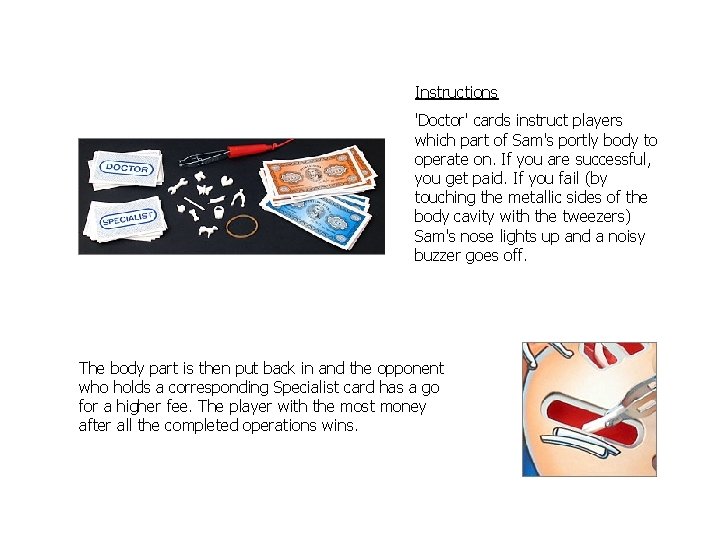 DOCTOR

SPECIALIST

Instructions

'Doctor' cards instruct players which part of Sam's portly body to operate on. If you are successful, you get paid. If you fail (by touching the metallic sides of the body cavity with the tweezers) Sam's nose lights up and a noisy buzzer goes off.

The body part is then put back in and the opponent who holds a corresponding Specialist card has a go for a higher fee. The player with the most money after all the completed operations wins.