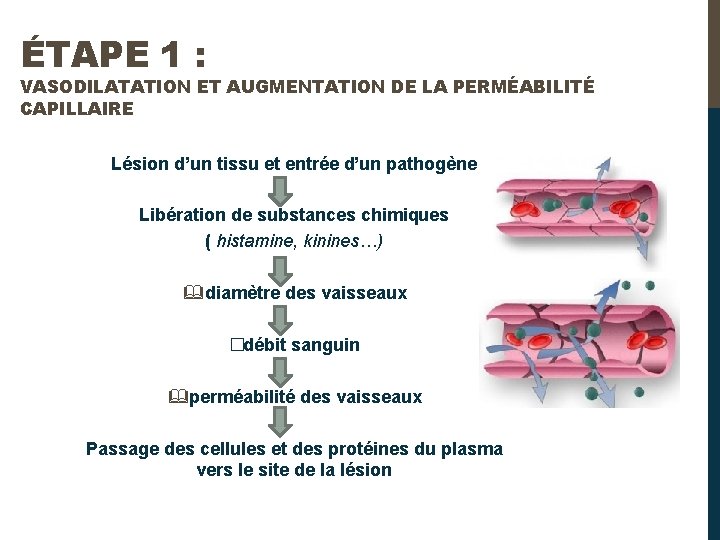 ÉTAPE 1 :
VASODILATATION ET AUGMENTATION DE LA PERMÉABILITÉ CAPILLAIRE

Lésion d'un tissu et entrée d'un pathogène

Libération de substances chimiques ( histamine, kinines…)

🕮diamètre des vaisseaux

□débit sanguin

🕮perméabilité des vaisseaux

Passage des cellules et des protéines du plasma vers le site de la lésion