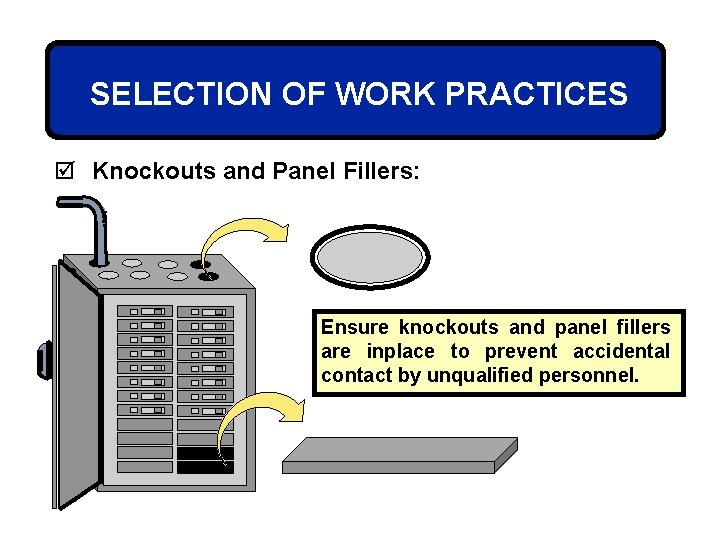 SELECTION OF WORK PRACTICES

☑ Knockouts and Panel Fillers:

Ensure knockouts and panel fillers are inplace to prevent accidental contact by unqualified personnel.