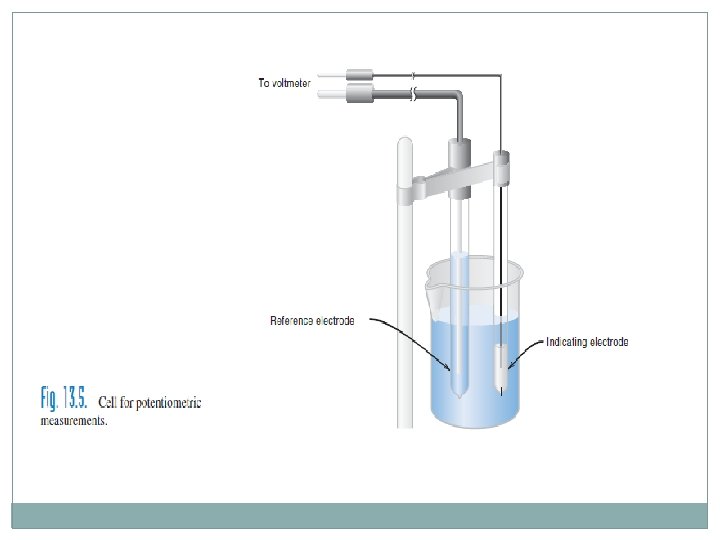 To voltmeter

Reference electrode

Indicating electrode

Fig. 13.5. Cell for potentiometric measurements.