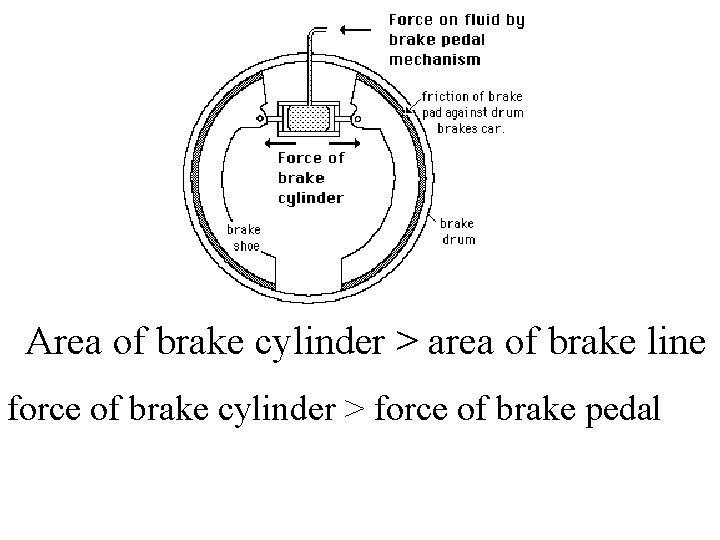 Force on fluid by brake pedal mechanism

friction of brake pad against drum brakes car.

Force of brake cylinder

brake shoe

brake drum

Area of brake cylinder > area of brake line

force of brake cylinder > force of brake pedal