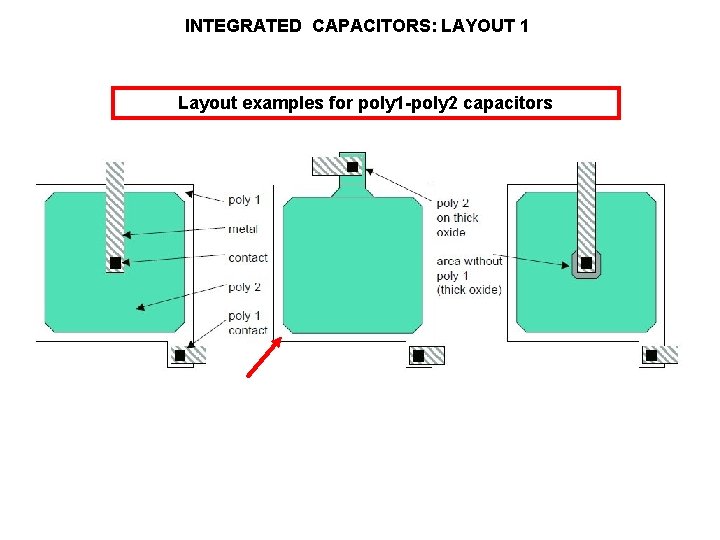 INTEGRATED CAPACITORS: LAYOUT 1

Layout examples for poly1-poly2 capacitors

poly 1

metal

contact

poly 2

poly 1 contact

poly 2 on thick oxide

area without poly 1 (thick oxide)