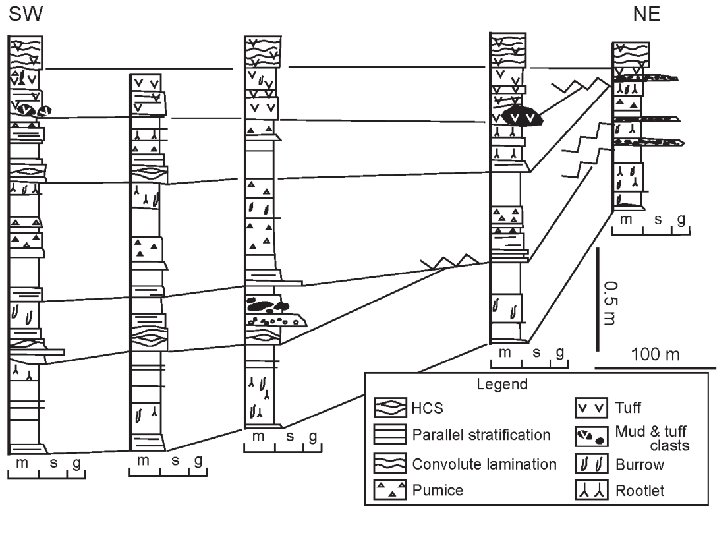 SW

NE

m s g

m s g

m s g

m s g

m s g

0.5 m

100 m

Legend

HCS

Parallel stratification

Convolute lamination

Pumice

Tuff

Mud & tuff clasts

Burrow

Rootlet