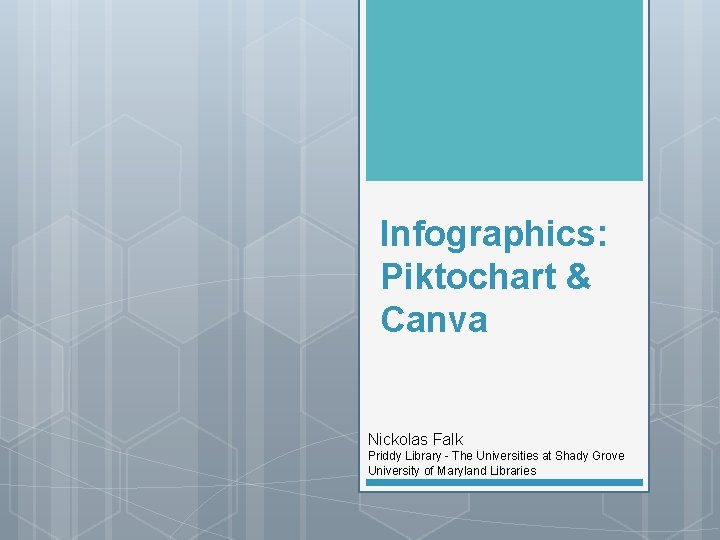 Infographics: Piktochart & Canva

Nickolas Falk
Priddy Library - The Universities at Shady Grove
University of Maryland Libraries