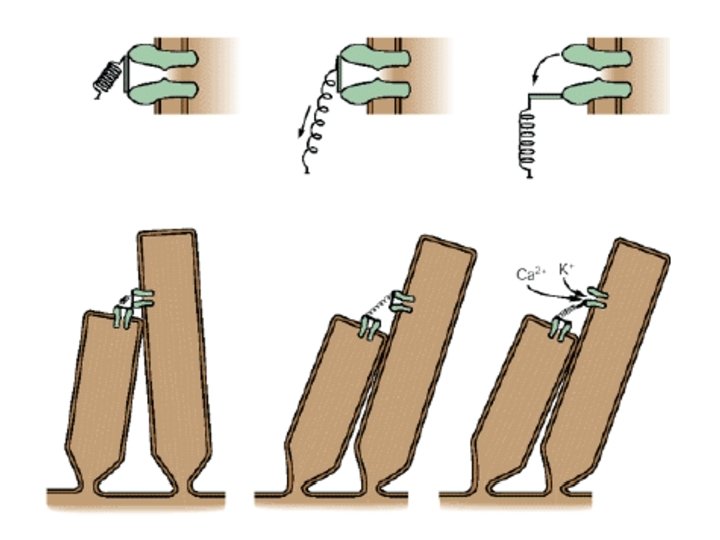 $Ca^{2+}$ $K^{+}$