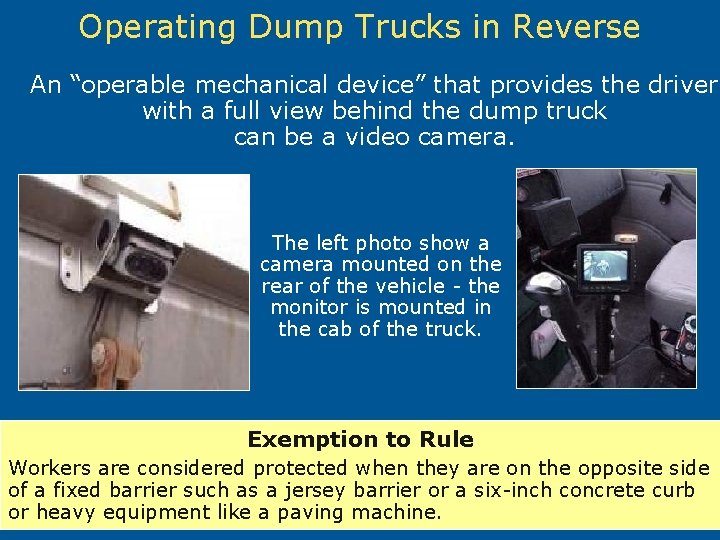 Operating Dump Trucks in Reverse

An “operable mechanical device” that provides the driver with a full view behind the dump truck can be a video camera.

The left photo show a camera mounted on the rear of the vehicle - the monitor is mounted in the cab of the truck.

Exemption to Rule

Workers are considered protected when they are on the opposite side of a fixed barrier such as a jersey barrier or a six-inch concrete curb or heavy equipment like a paving machine.