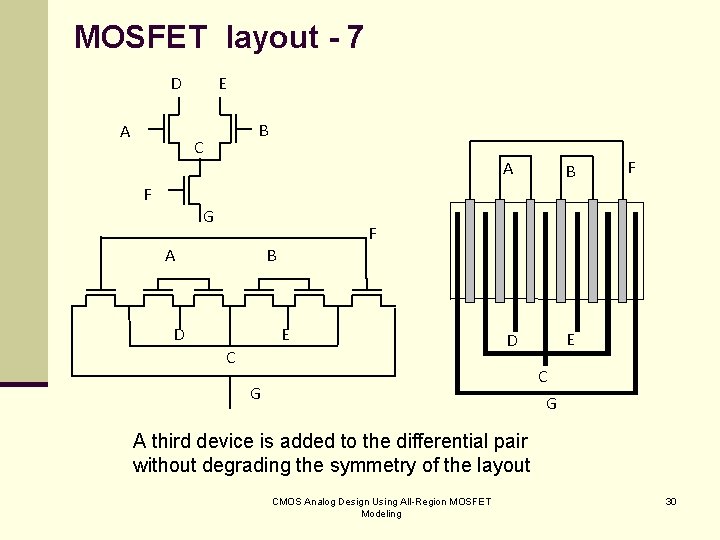 MOSFET layout - 7

D E
A B
C
F
G

F
A B
D E
C
G

A B F
D E
C
G

A third device is added to the differential pair without degrading the symmetry of the layout

CMOS Analog Design Using All-Region MOSFET Modeling

30