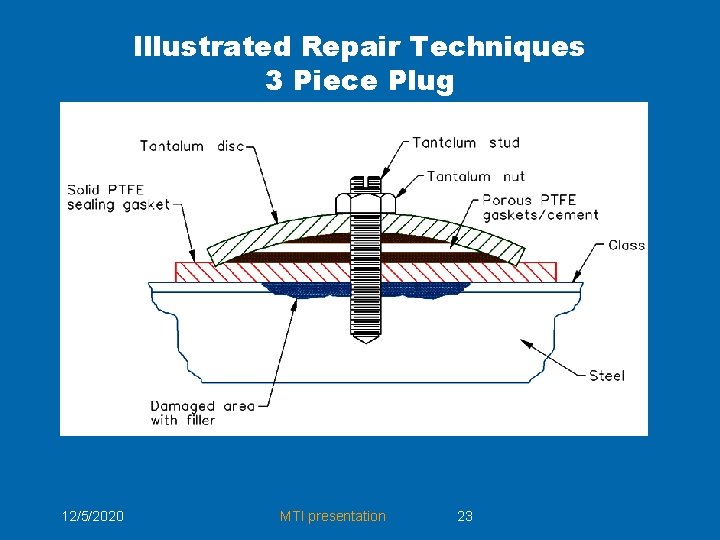 Illustrated Repair Techniques
3 Piece Plug

Tantalum disc
Tantalum stud
Tantalum nut
Solid PTFE sealing gasket
Porous PTFE gaskets/cement
Glass
Steel
Damaged area with filler

12/5/2020
MTI presentation
23