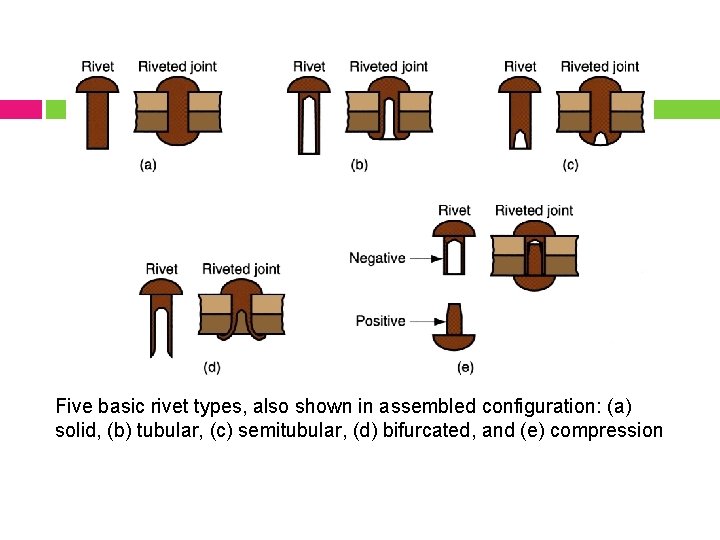 Rivet Riveted joint
(a)

Rivet Riveted joint
(b)

Rivet Riveted joint
(c)

Rivet Riveted joint
(d)

Rivet Riveted joint
Negative
Positive
(e)

Five basic rivet types, also shown in assembled configuration: (a) solid, (b) tubular, (c) semitubular, (d) bifurcated, and (e) compression