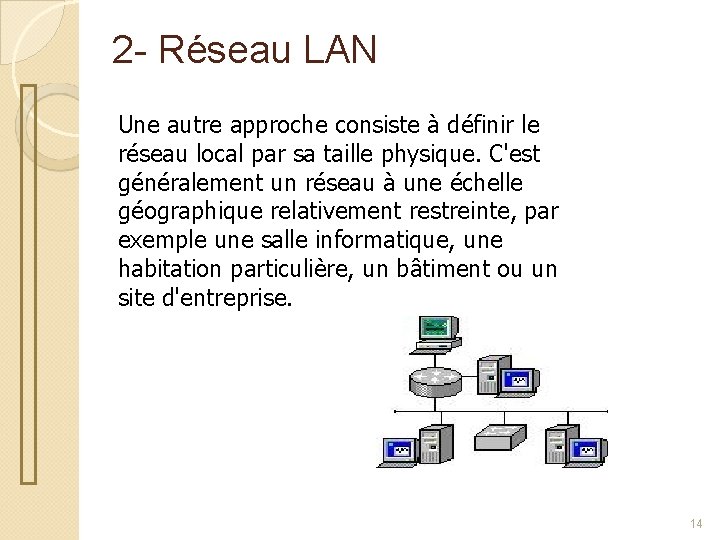 2- Réseau LAN

Une autre approche consiste à définir le réseau local par sa taille physique. C'est généralement un réseau à une échelle géographique relativement restreinte, par exemple une salle informatique, une habitation particulière, un bâtiment ou un site d'entreprise.

14