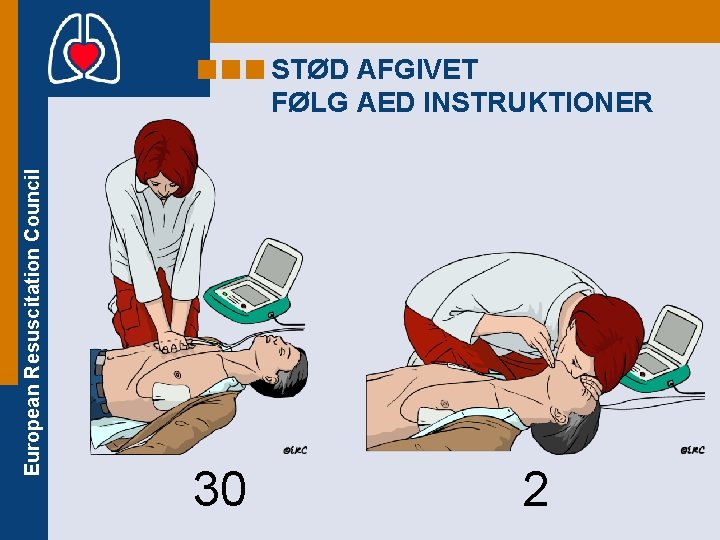 European Resuscitation Council

STØD AFGIVET
FØLG AED INSTRUKTIONER

©ERC

30

©ERC

2