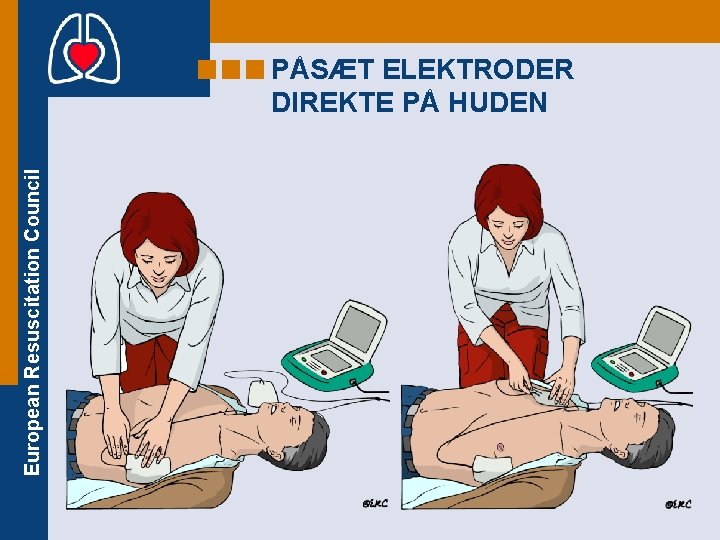 European Resuscitation Council

PÅSÆT ELEKTRODER DIREKTE PÅ HUDEN

©ERC

©ERC